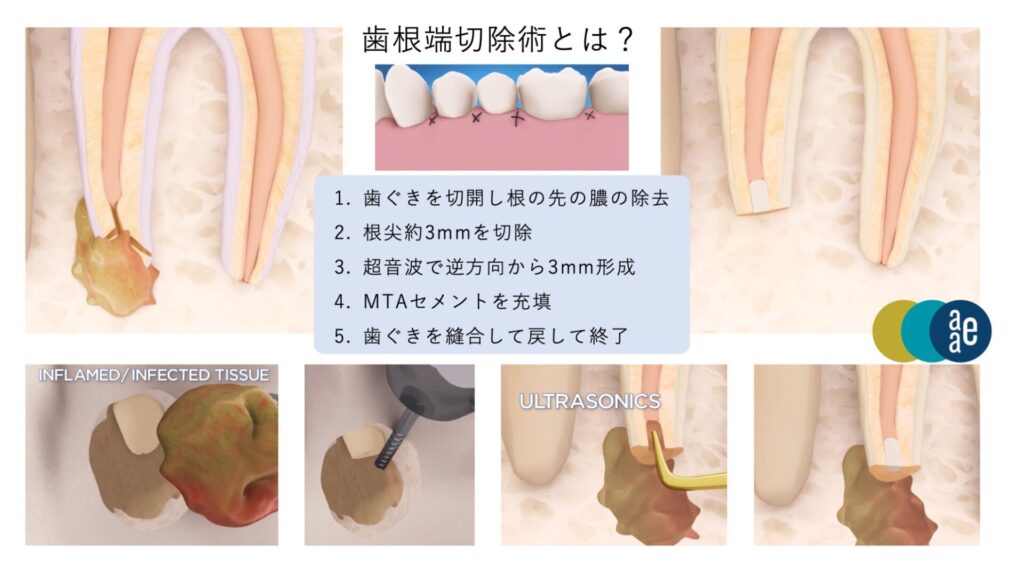 歯根端切除術とは？

1. 歯ぐきを切開し根の先の膿の除去
2. 根尖約3mmを切除
3. 超音波で逆方向から3mm形成
4. MTAセメントを充填
5. 歯ぐきを縫合して戻して終了

aae

INFLAMED/INFECTED TISSUE

ULTRASONICS