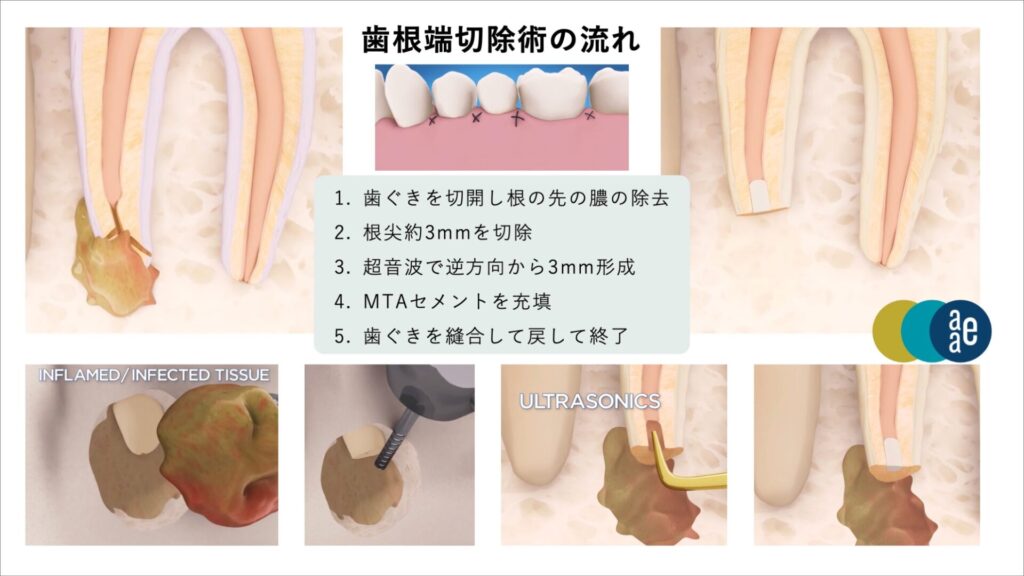 歯根端切除術の流れ

1. 歯ぐきを切開し根の先の膿の除去
2. 根尖約3mmを切除
3. 超音波で逆方向から3mm形成
4. MTAセメントを充填
5. 歯ぐきを縫合して戻して終了

aae

INFLAMED/ INFECTED TISSUE

ULTRASONICS