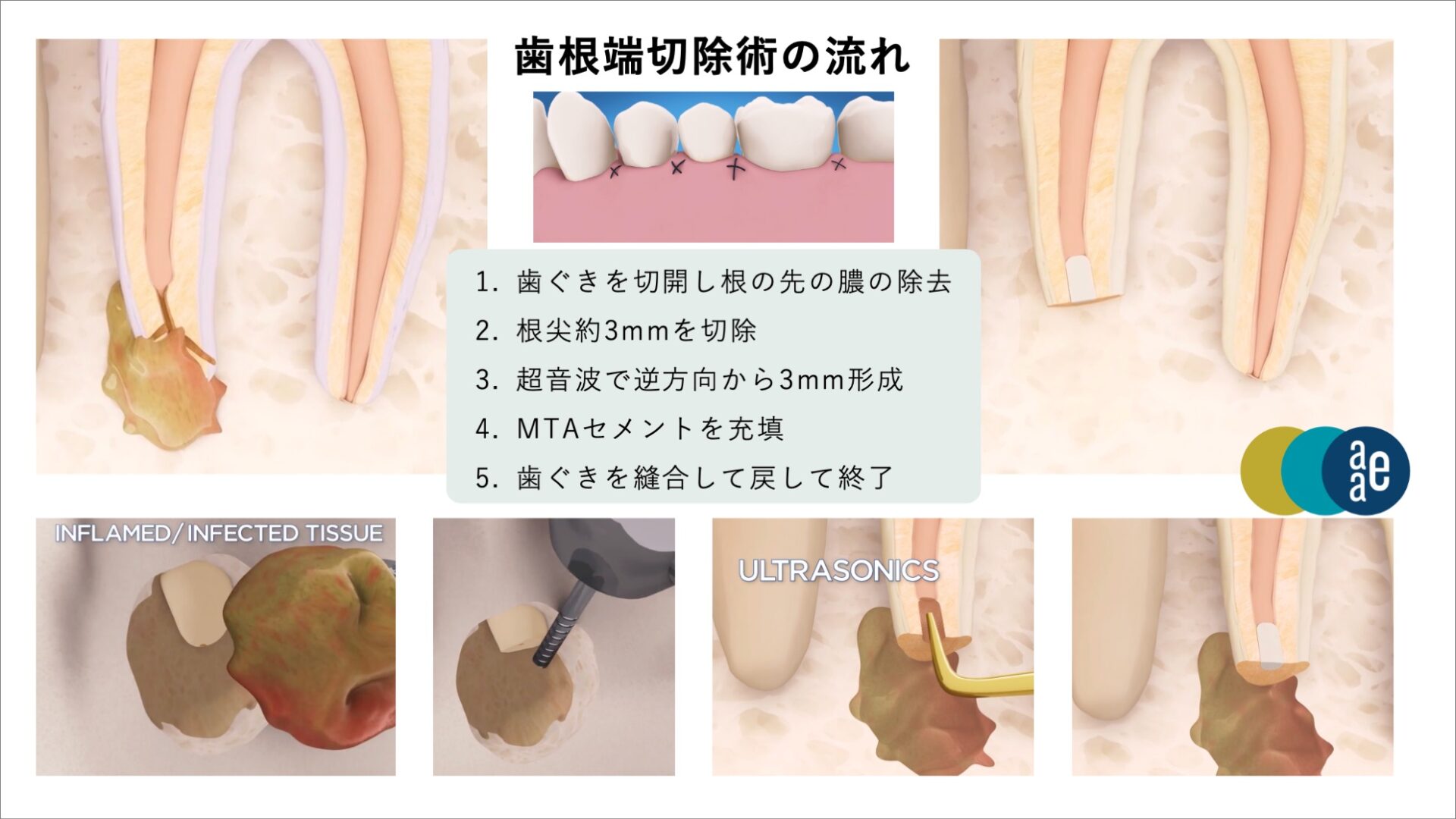 歯根端切除術の流れ

1. 歯ぐきを切開し根の先の膿の除去
2. 根尖約3mmを切除
3. 超音波で逆方向から3mm形成
4. MTAセメントを充填
5. 歯ぐきを縫合して戻して終了

aae

INFLAMED/INFECTED TISSUE

ULTRASONICS